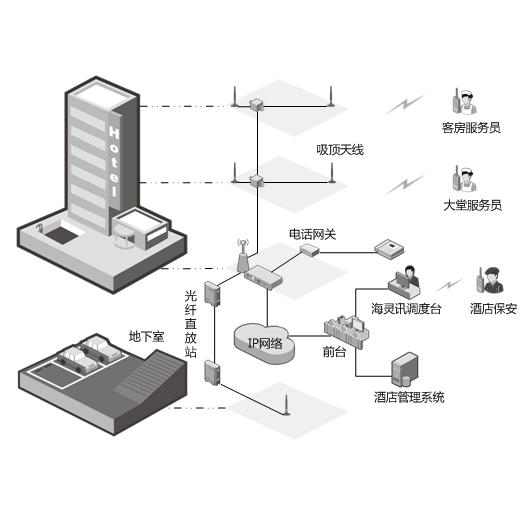 Hotel

客房服务员

吸顶天线

大堂服务员

电话网关

光纤直放站

海灵讯调度台

酒店保安

地下室

IP网络

前台

酒店管理系统